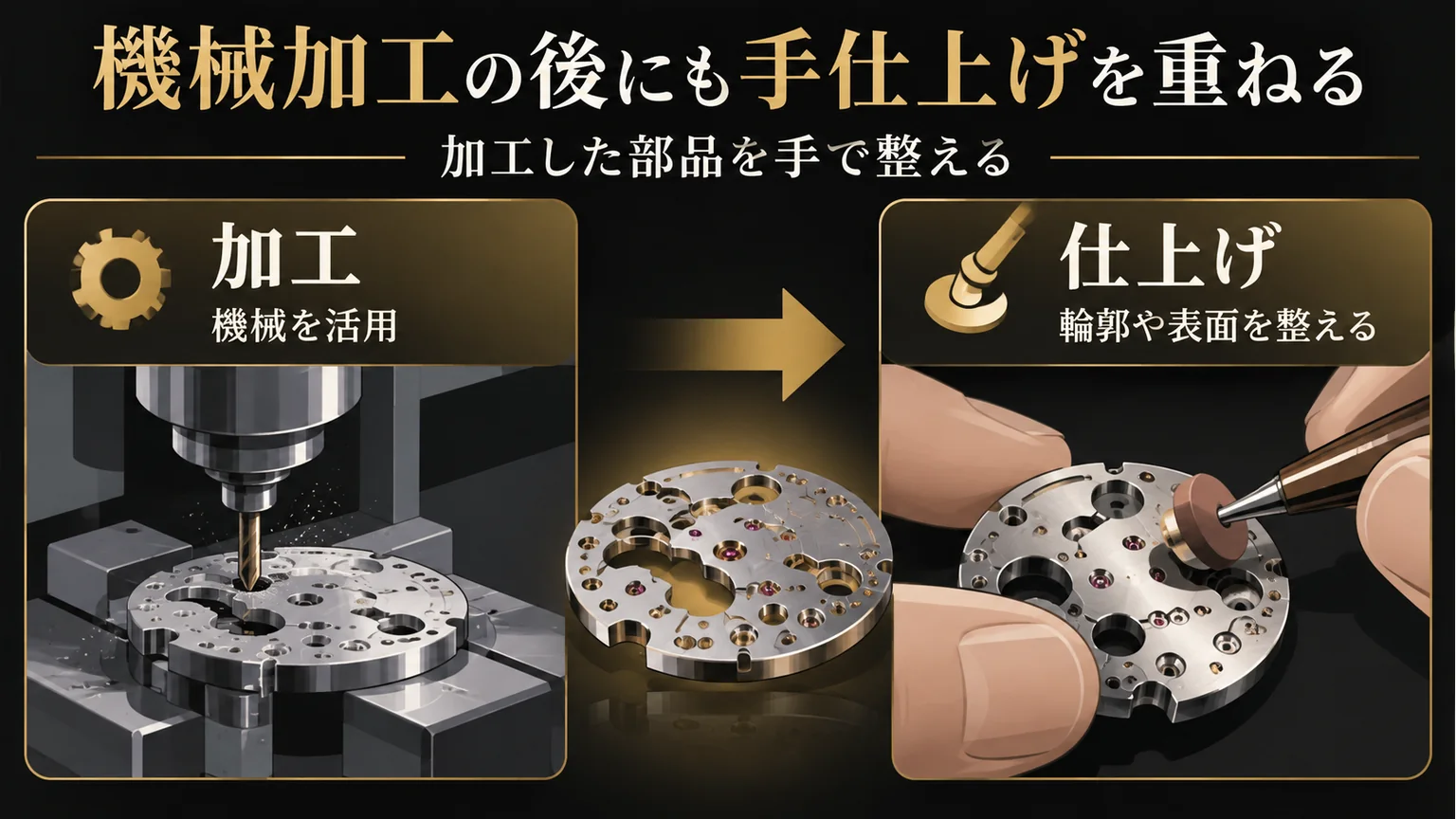 機械加工の後にも手仕上げを重ねる

加工した部品を手で整える

加工
機械を活用

仕上げ
輪郭や表面を整える