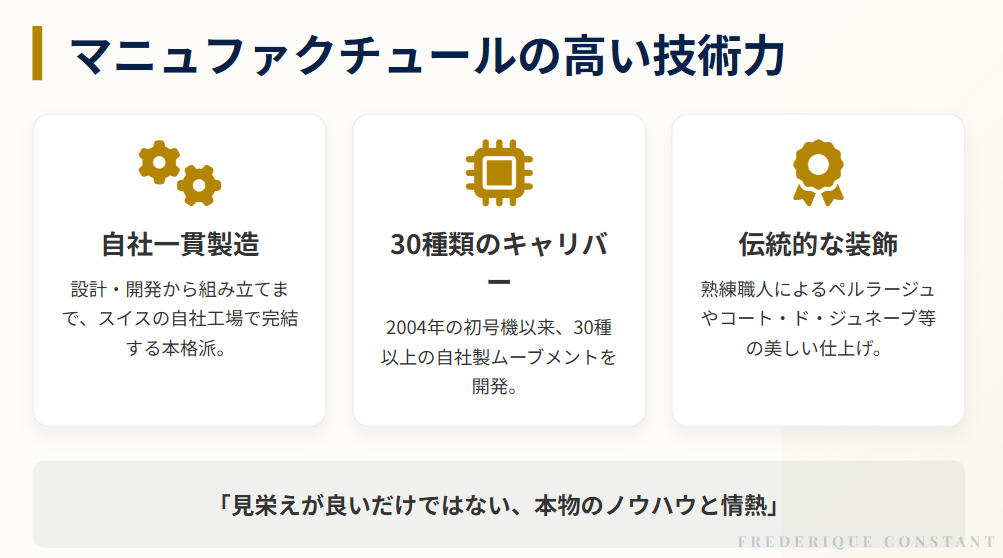 マニュファクチュールの高い技術力

自社一貫製造

設計・開発から組み立てまで、スイスの自社工場で完結する本格派。

30種類のキャリバー

2004年の初号機以来、30種以上の自社製ムーブメントを開発。

伝統的な装飾

熟練職人によるペルラージュやコート・ド・ジュネーブ等の美しい仕上げ。

「見栄えが良いだけではない、本物のノウハウと情熱」

FREDERIQUE CONSTANT